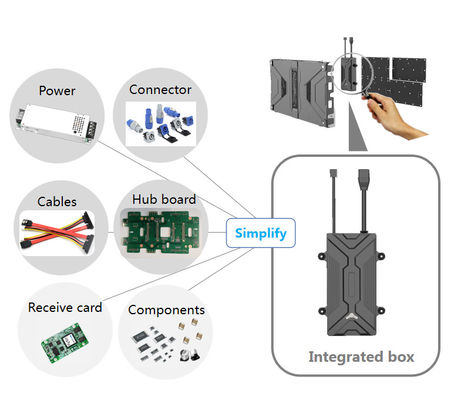 Power

Connector

Cables

Hub board

Simplify

Receive card

Components

Integrated box